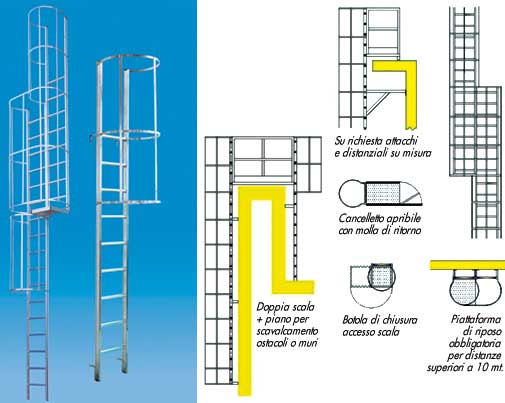 Su richiesta attacchi e distanziali su misura

Cancelletto apribile con molla di ritorno

Doppia scala + piano per scavalcamento ostacoli o muri

Botola di chiusura accesso scala

Piattaforma di riposo obbligatoria per distanze superiori a 10 mt.